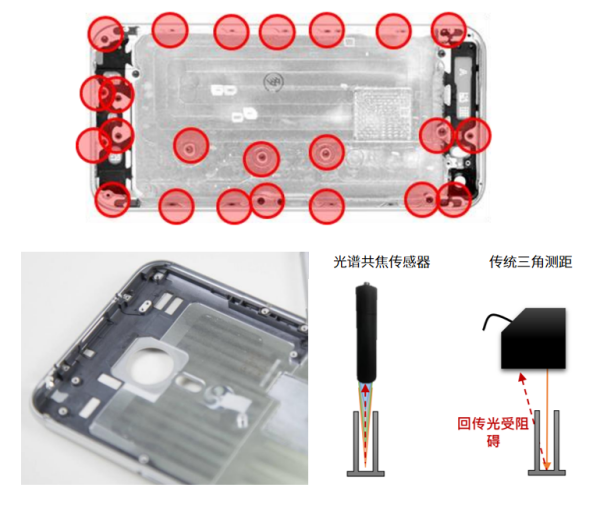 光谱共焦传感器

传统三角测距

回传光受阻碍